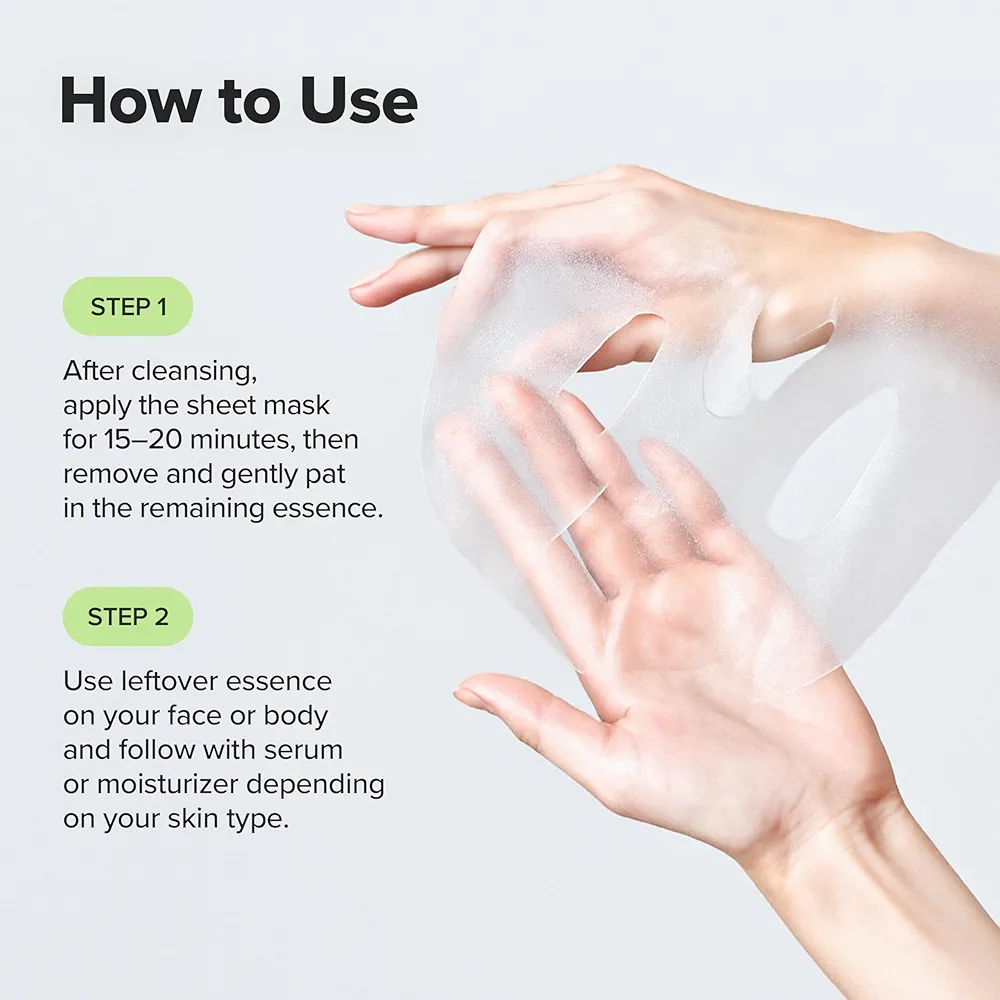 How to Use

STEP 1

After cleansing, apply the sheet mask for 15–20 minutes, then remove and gently pat in the remaining essence.

STEP 2

Use leftover essence on your face or body and follow with serum or moisturizer depending on your skin type.